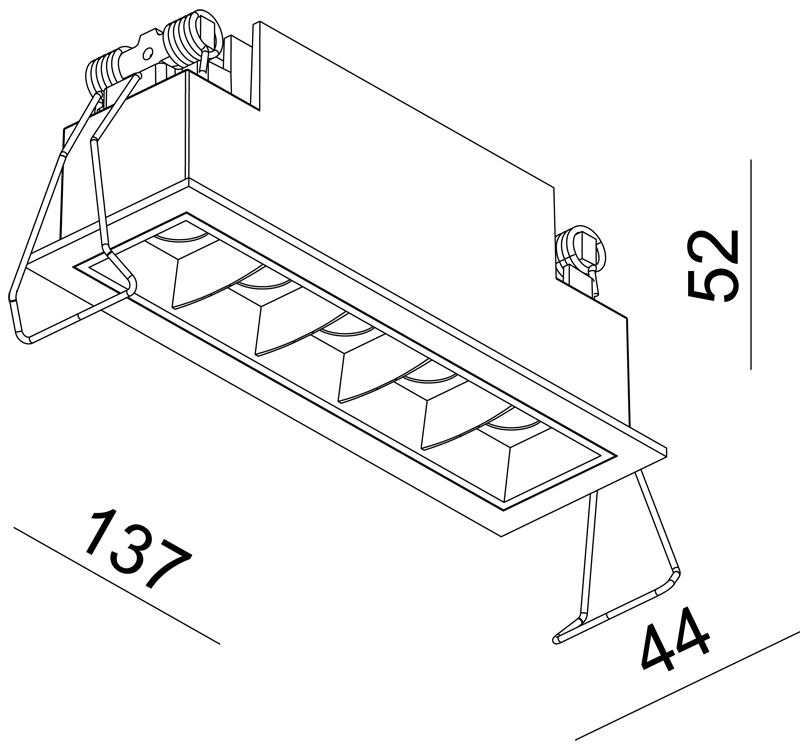 52

137

44