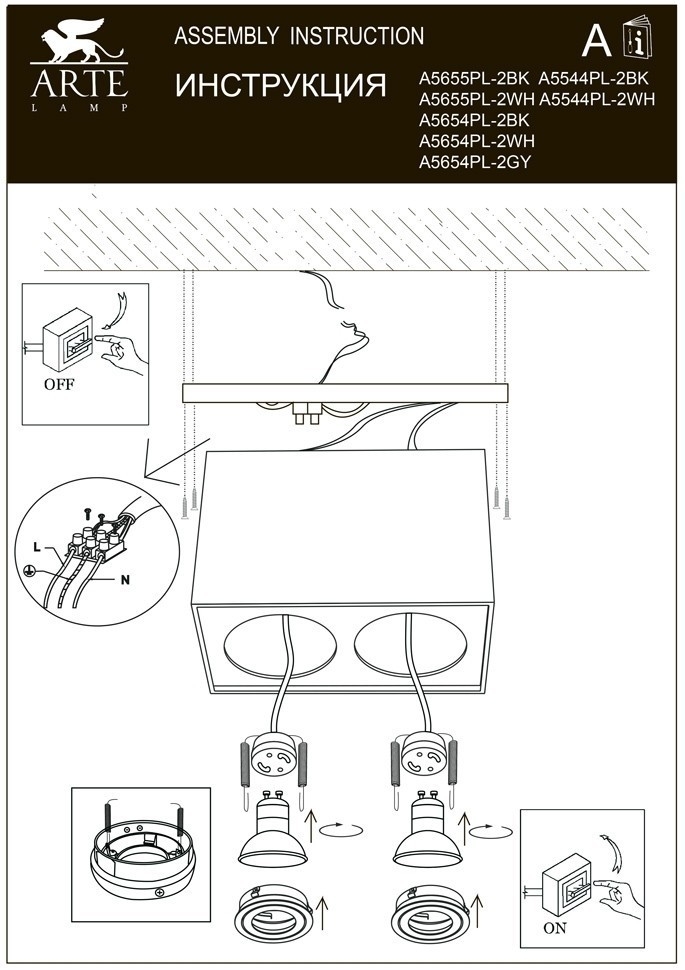 ARTE
LAMP

ASSEMBLY INSTRUCTION

ИНСТРУКЦИЯ

A

A5655PL-2BK A5544PL-2BK
A5655PL-2WH A5544PL-2WH
A5654PL-2BK
A5654PL-2WH
A5654PL-2GY

OFF

L

N

ON