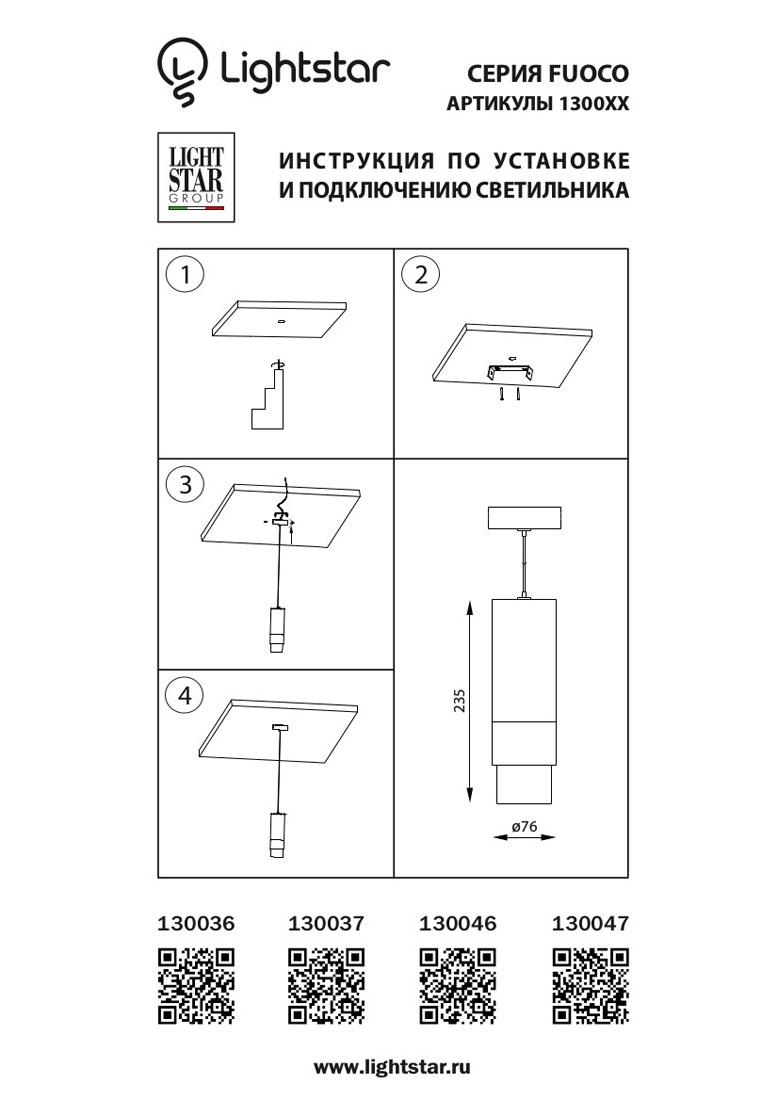 Lightstar

СЕРИЯ FUOCO
АРТИКУЛЫ 1300XX

LIGHT STAR GROUP

ИНСТРУКЦИЯ ПО УСТАНОВКЕ
И ПОДКЛЮЧЕНИЮ СВЕТИЛЬНИКА

1

2

3

4

235

ø76

130036 130037 130046 130047

www.lightstar.ru