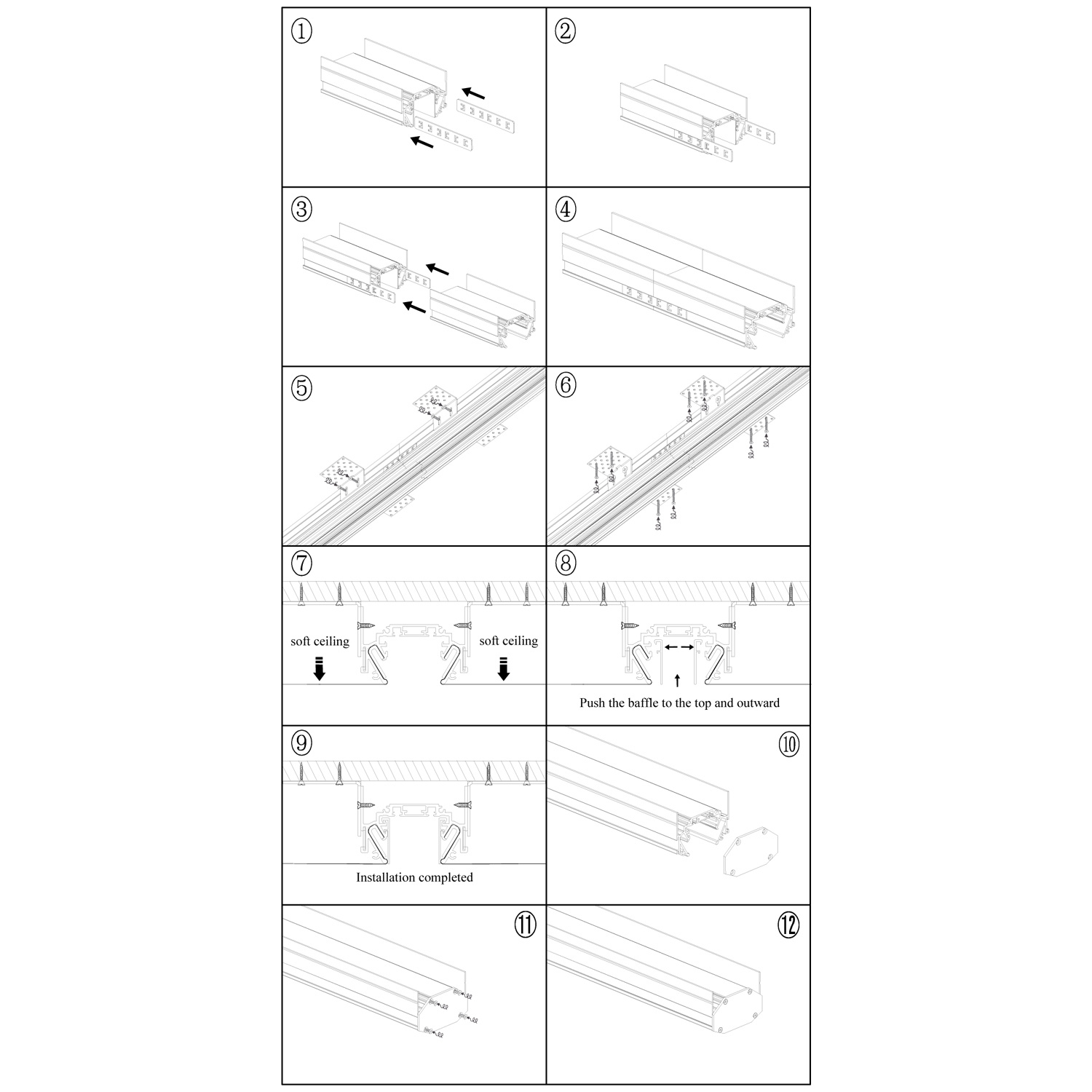 ①

②

③

④

⑤

⑥

⑦

soft ceiling

soft ceiling

⑧

Push the baffle to the top and outward

⑨

Installation completed

⑩

⑪

⑫