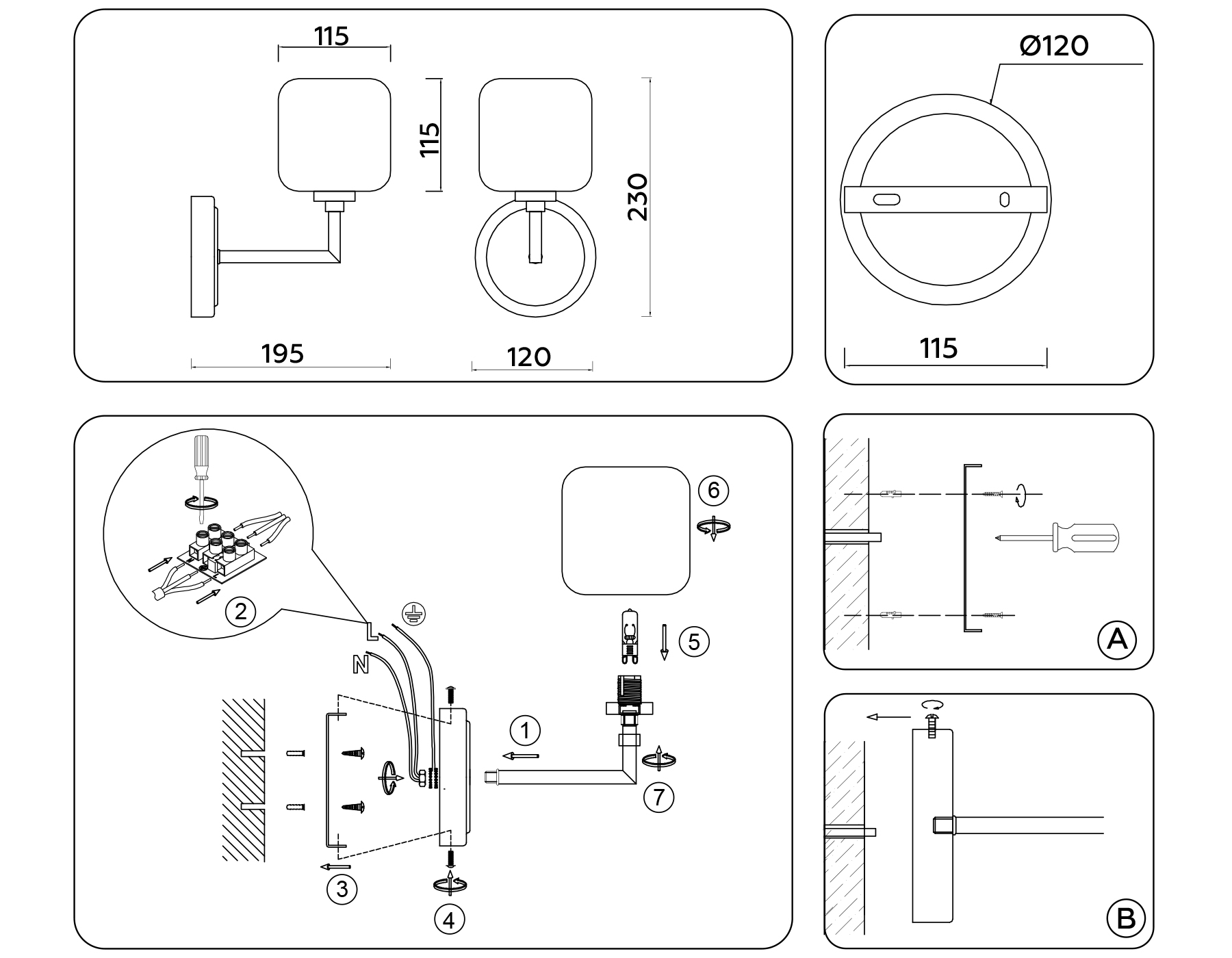 115
115
230
195
120
Ø120
115
2
L
N
6
5
1
7
3
4
A
B