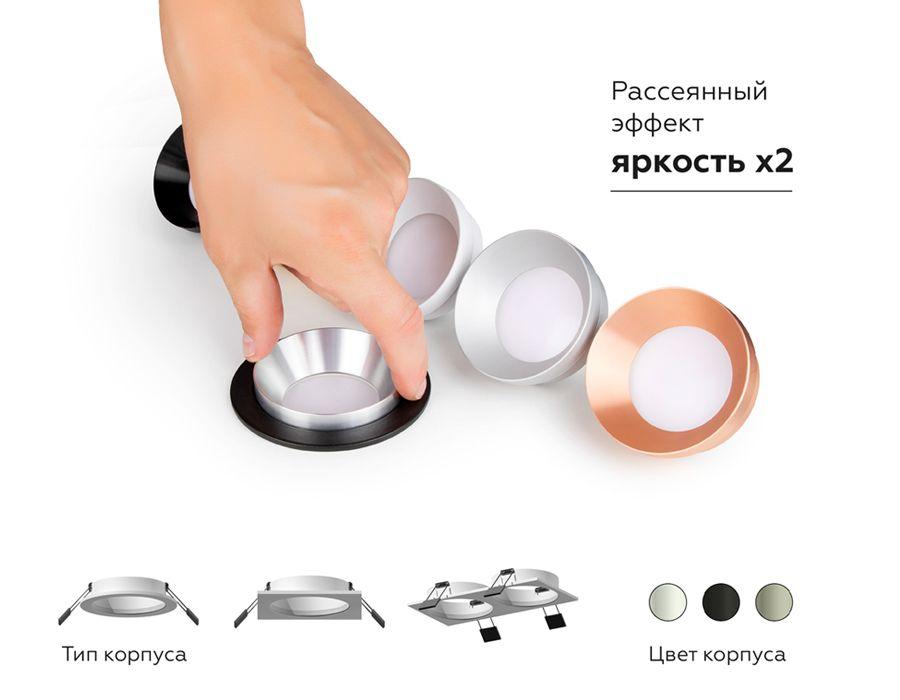 Рассеянный эффект
яркость x2

Тип корпуса

Цвет корпуса