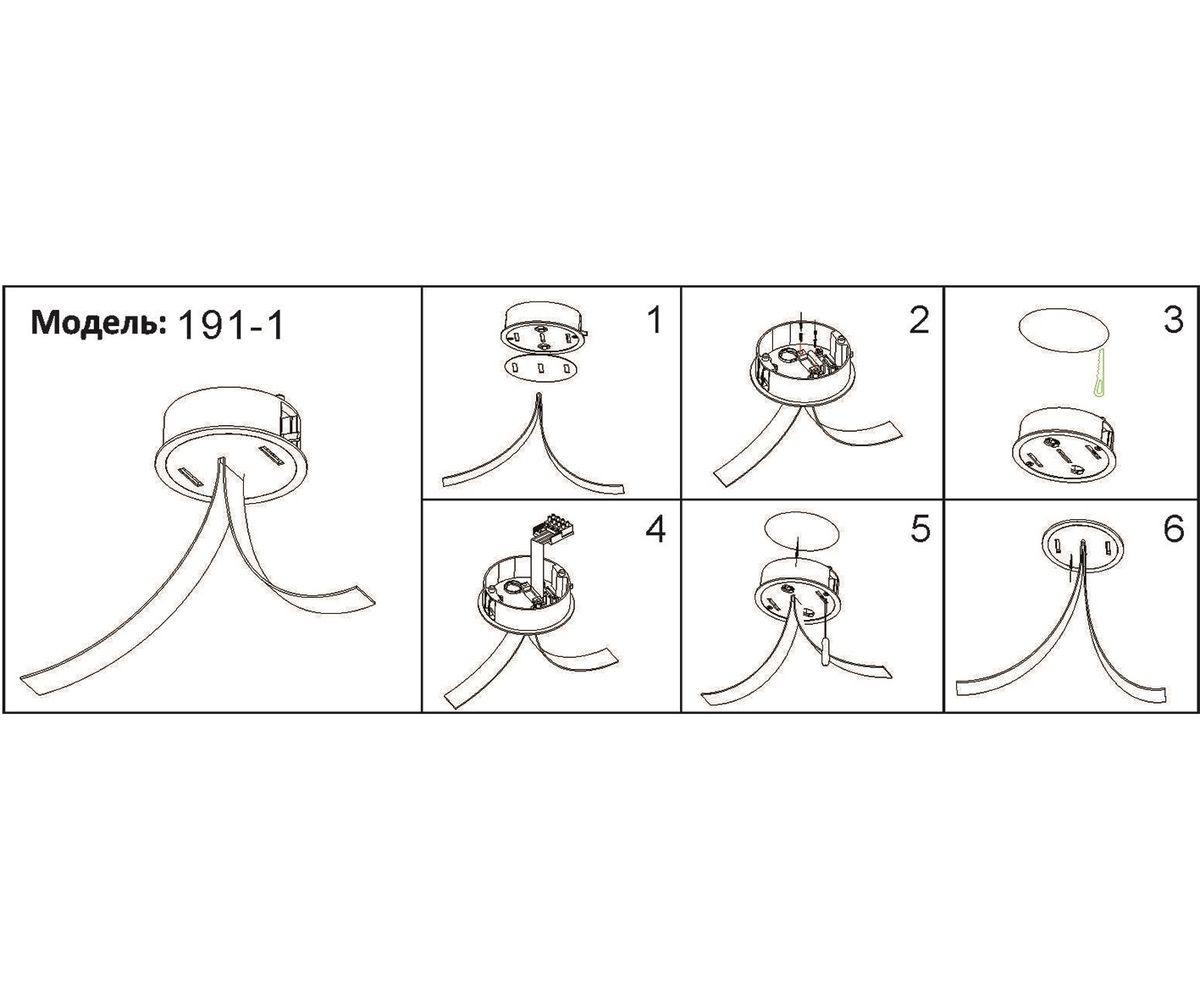 Модель: 191-1

1

2

3

4

5

6