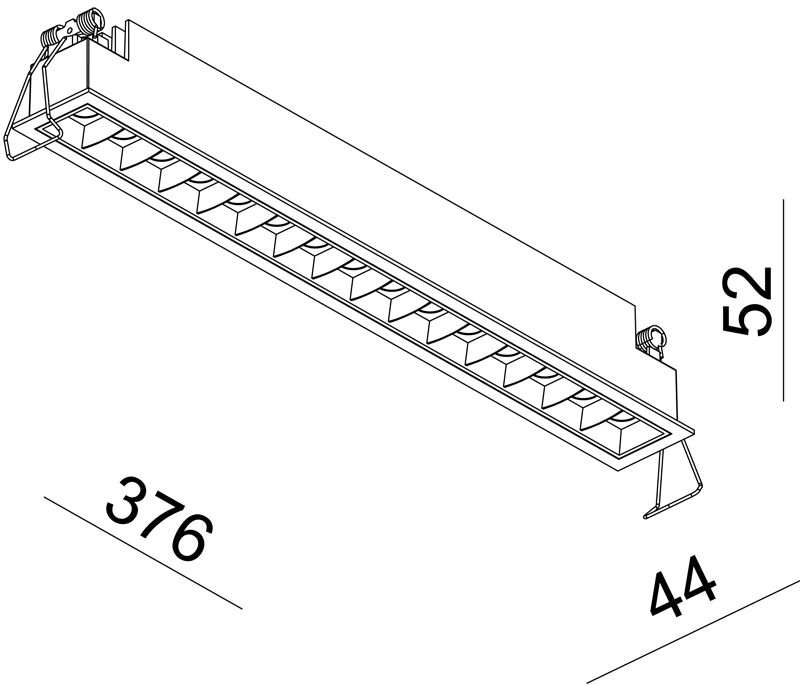 52

376

44