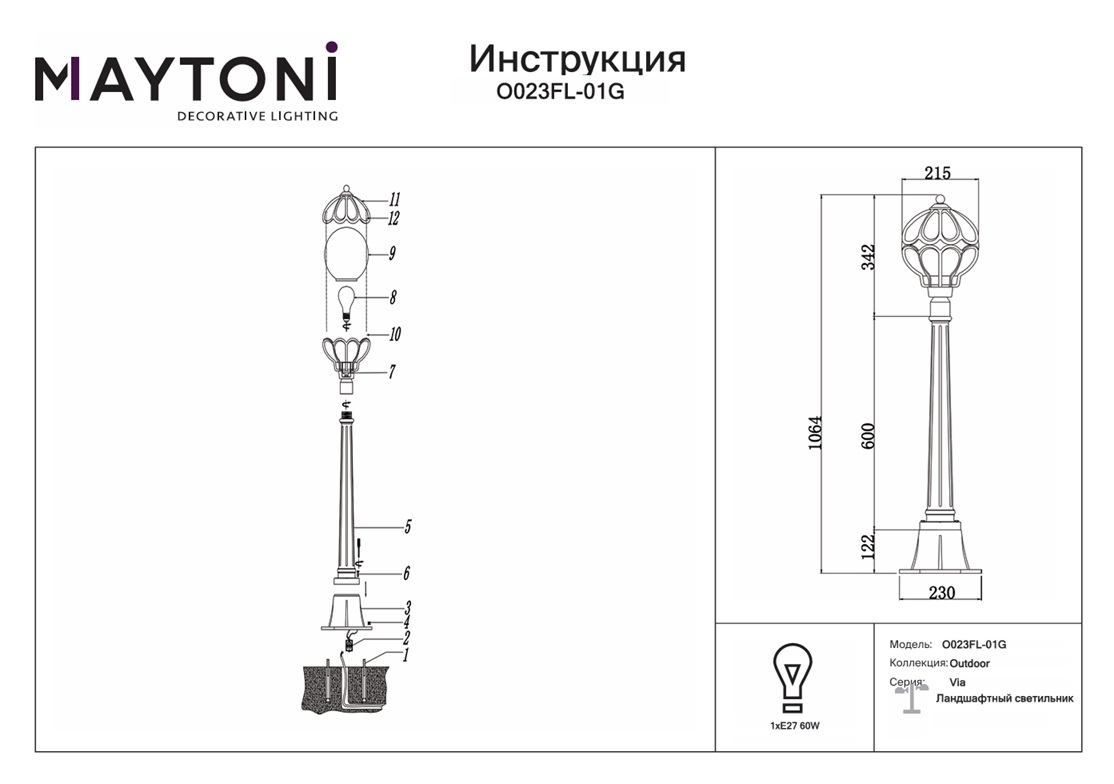 MAYTONI
DECORATIVE LIGHTING

Инструкция
O023FL-01G

11
12
9
8
10
7
5
6
3
4
2
1

215
342
1064
600
122
230

1xE27 60W

Модель: O023FL-01G
Коллекция: Outdoor
Серия: Via
Ландшафтный светильник